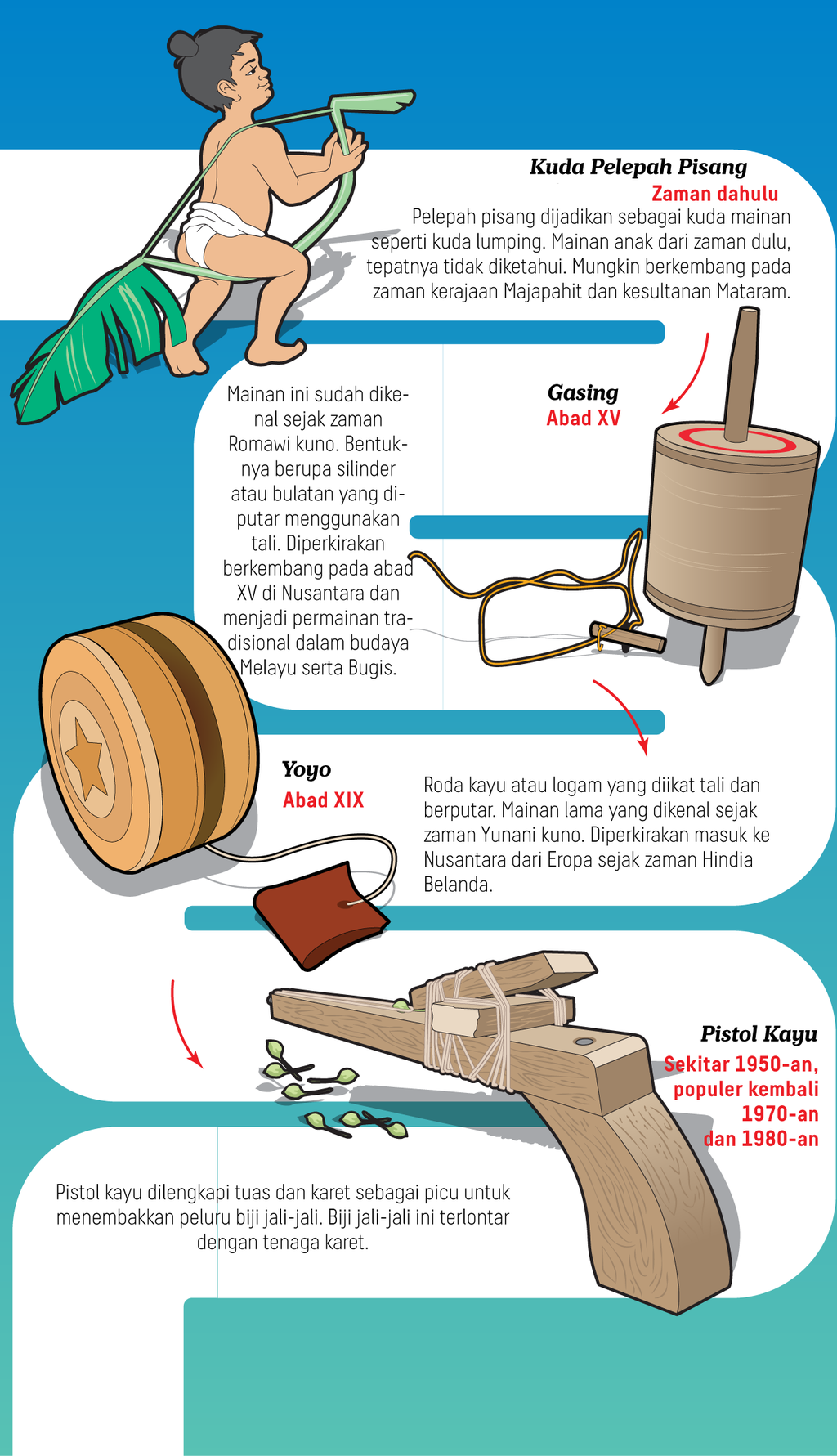 Kuda Pelepah Pisang
Zaman dahulu
Pelepah pisang dijadikan sebagai kuda mainan seperti kuda lumping. Mainan anak dari zaman dulu, tepatnya tidak diketahui. Mungkin berkembang pada zaman kerajaan Majapahit dan kesultanan Mataram.

Gasing
Abad XV

Mainan ini sudah dikenal sejak zaman Romawi kuno. Bentuknya berupa silinder atau bulatan yang diputar menggunakan tali. Diperkirakan berkembang pada abad XV di Nusantara dan menjadi permainan tradisional dalam budaya Melayu serta Bugis.

Yoyo
Abad XIX

Roda kayu atau logam yang diikat tali dan berputar. Mainan lama yang dikenal sejak zaman Yunani kuno. Diperkirakan masuk ke Nusantara dari Eropa sejak zaman Hindia Belanda.

Pistol Kayu
Sekitar 1950-an, populer kembali 1970-an dan 1980-an

Pistol kayu dilengkapi tuas dan karet sebagai picu untuk menembakkan peluru biji jali-jali. Biji jali-jali ini terlontar dengan tenaga karet.