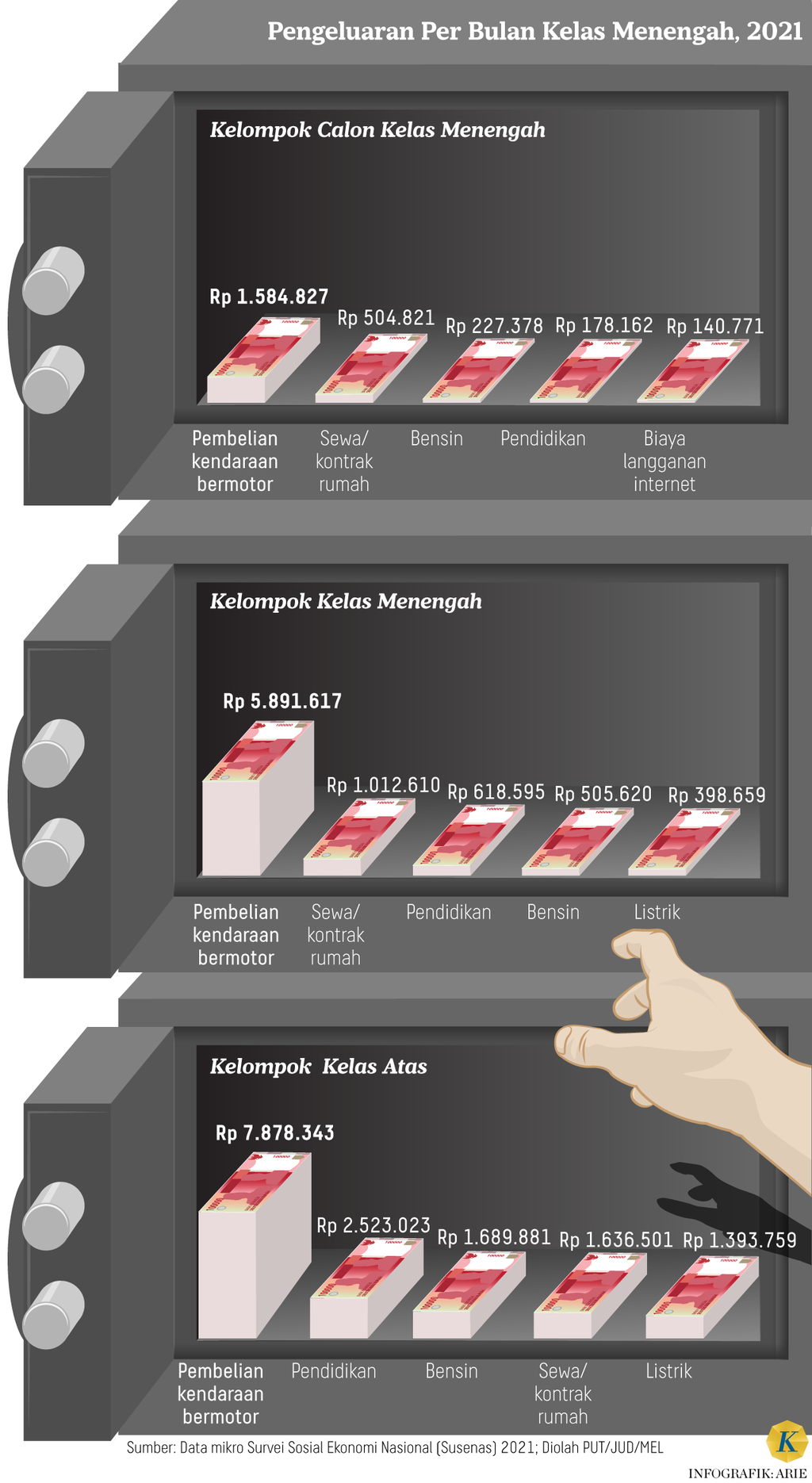 Pengeluaran Per Bulan Kelas Menengah, 2021

Kelompok Calon Kelas Menengah

Rp 1.584.827
Rp 504.821
Rp 227.378
Rp 178.162
Rp 140.771

Pembelian kendaraan bermotor
Sewa/ kontrak rumah
Bensin
Pendidikan
Biaya langganan internet

Kelompok Kelas Menengah

Rp 5.891.617
Rp 1.012.610
Rp 618.595
Rp 505.620
Rp 398.659

Pembelian kendaraan bermotor
Sewa/ kontrak rumah
Pendidikan
Bensin
Listrik

Kelompok Kelas Atas

Rp 7.878.343
Rp 2.523.023
Rp 1.689.881
Rp 1.636.501
Rp 1.393.759

Pembelian kendaraan bermotor
Pendidikan
Bensin
Sewa/ kontrak rumah
Listrik

Sumber: Data mikro Survei Sosial Ekonomi Nasional (Susenas) 2021; Diolah PUT/JUD/MEL

K

INFOGRAFIK: ARIE